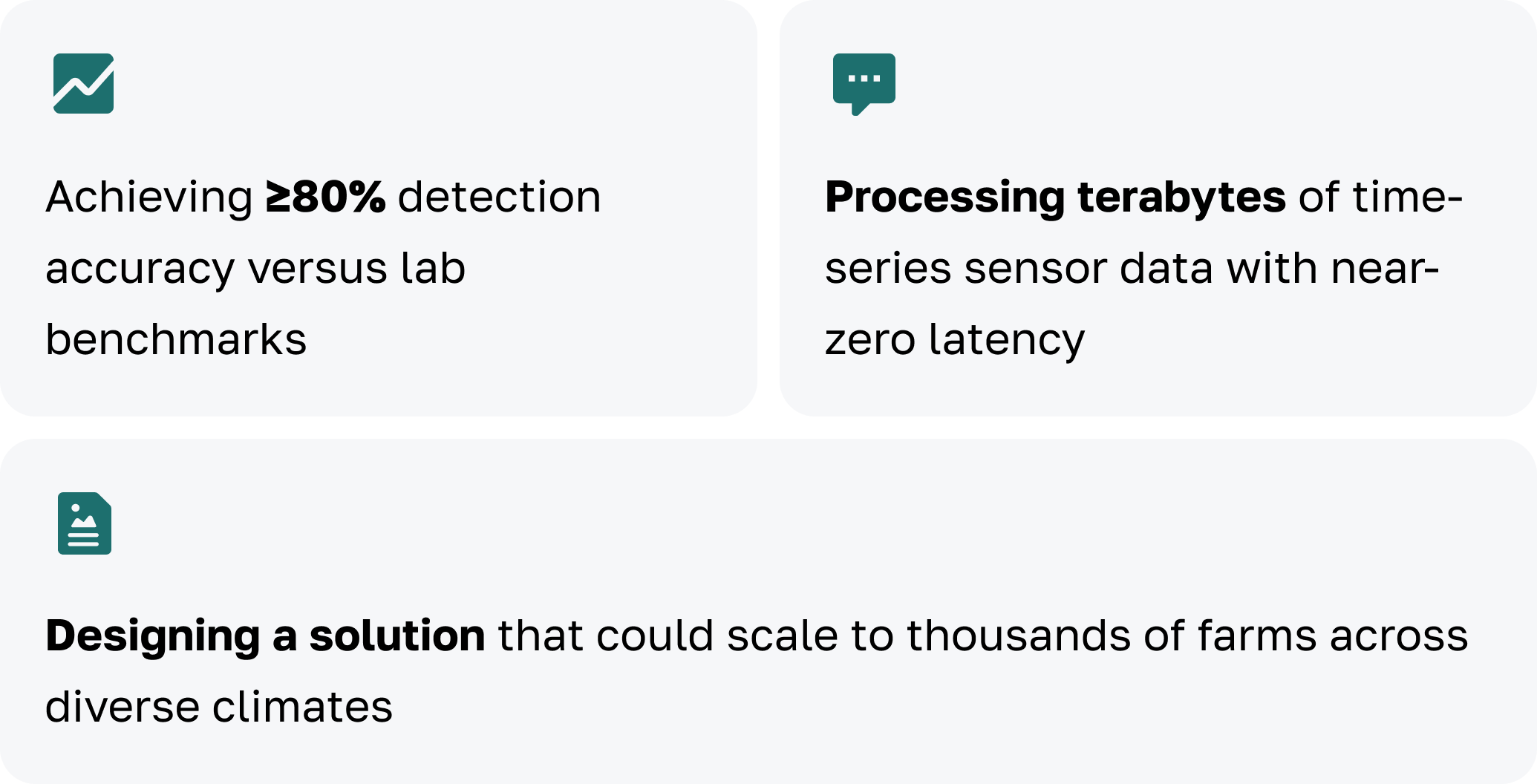 Achieving ≥80% detection accuracy versus lab benchmarks

Processing terabytes of time-series sensor data with near-zero latency

Designing a solution that could scale to thousands of farms across diverse climates