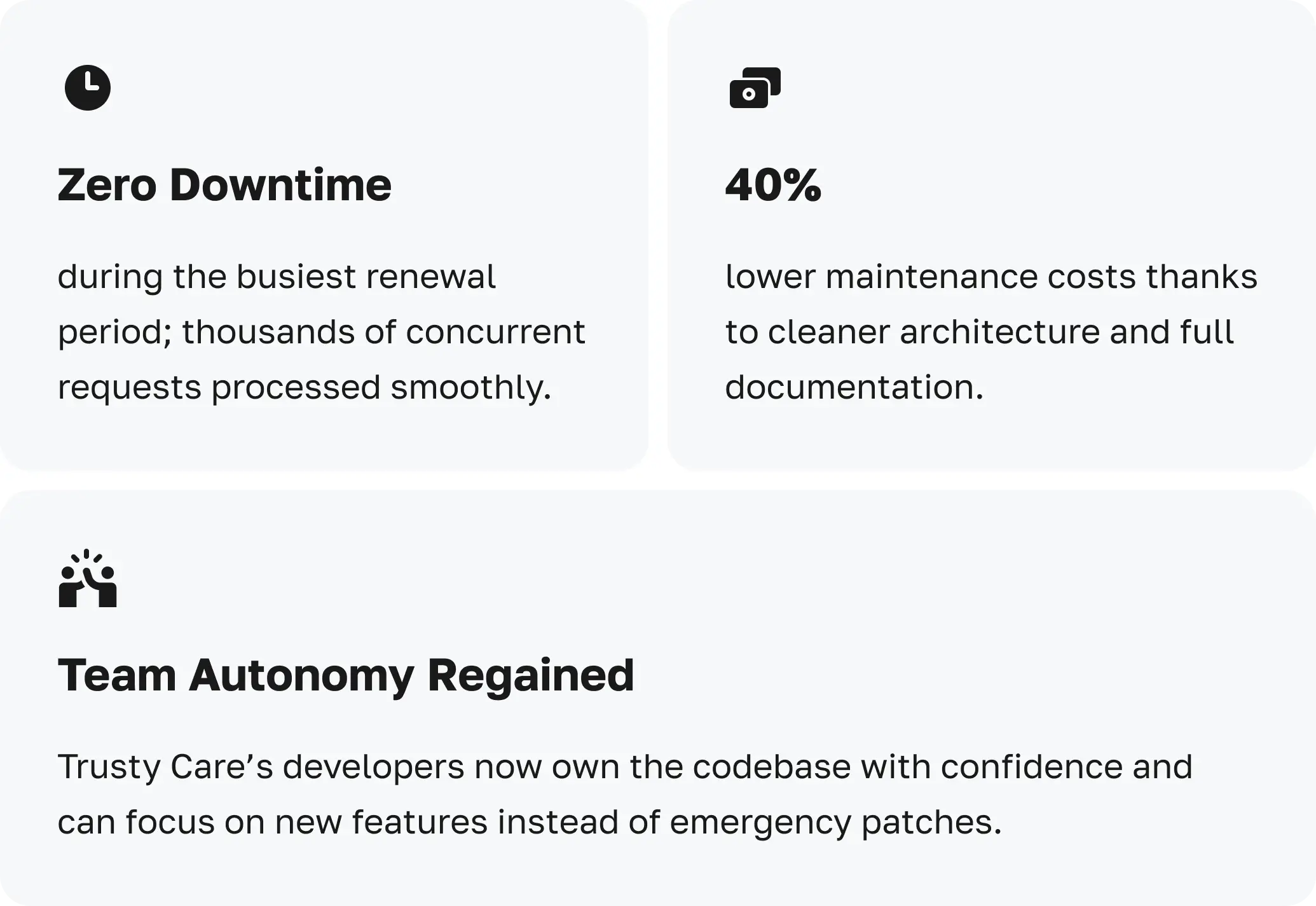 Zero Downtime

during the busiest renewal period; thousands of concurrent requests processed smoothly.

40%

lower maintenance costs thanks to cleaner architecture and full documentation.

Team Autonomy Regained

Trusty Care's developers now own the codebase with confidence and can focus on new features instead of emergency patches.