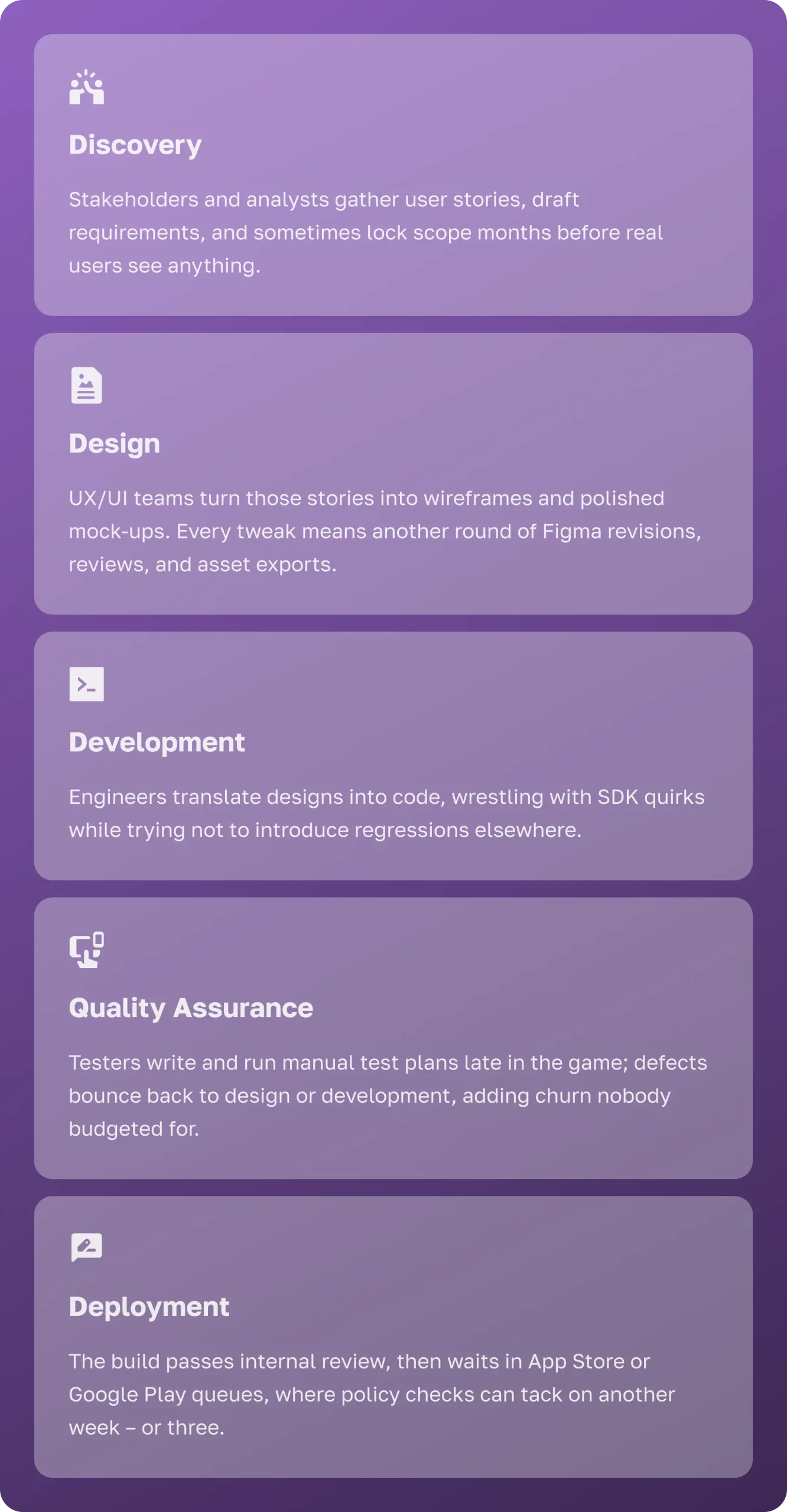 Discovery

Stakeholders and analysts gather user stories, draft requirements, and sometimes lock scope months before real users see anything.

Design

UX/UI teams turn those stories into wireframes and polished mock-ups. Every tweak means another round of Figma revisions, reviews, and asset exports.

Development

Engineers translate designs into code, wrestling with SDK quirks while trying not to introduce regressions elsewhere.

Quality Assurance

Testers write and run manual test plans late in the game; defects bounce back to design or development, adding churn nobody budgeted for.

Deployment

The build passes internal review, then waits in App Store or Google Play queues, where policy checks can tack on another week – or three.