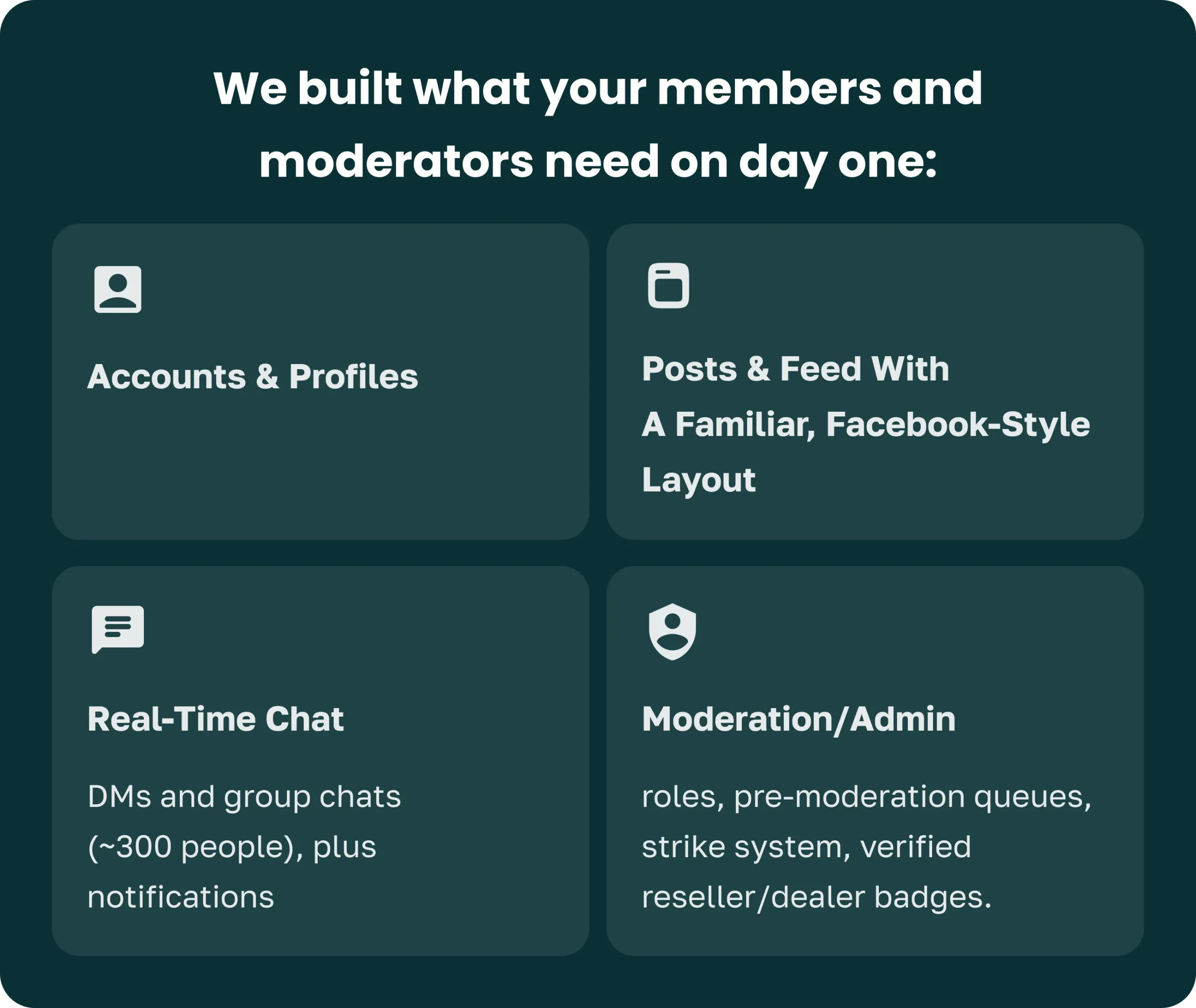 We built what your members and moderators need on day one:

Accounts & Profiles

Posts & Feed With A Familiar, Facebook-Style Layout

Real-Time Chat

DMs and group chats (~300 people), plus notifications

Moderation/Admin

roles, pre-moderation queues, strike system, verified reseller/dealer badges.